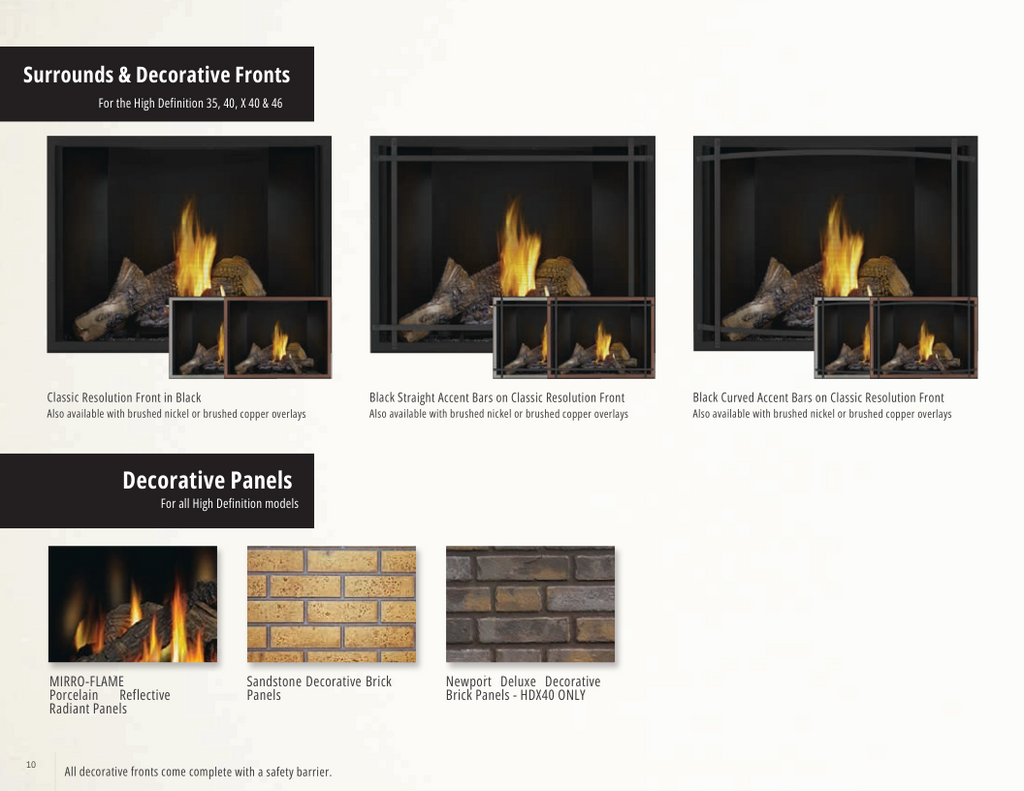 Surrounds & Decorative Fronts
For the High Definition 35, 40, X 40 & 46

Classic Resolution Front in Black
Also available with brushed nickel or brushed copper overlays

Black Straight Accent Bars on Classic Resolution Front
Also available with brushed nickel or brushed copper overlays

Black Curved Accent Bars on Classic Resolution Front
Also available with brushed nickel or brushed copper overlays

Decorative Panels
For all High Definition models

MIRRO-FLAME Porcelain Reflective Radiant Panels

Sandstone Decorative Brick Panels

Newport Deluxe Decorative Brick Panels - HDX40 ONLY

10

All decorative fronts come complete with a safety barrier.